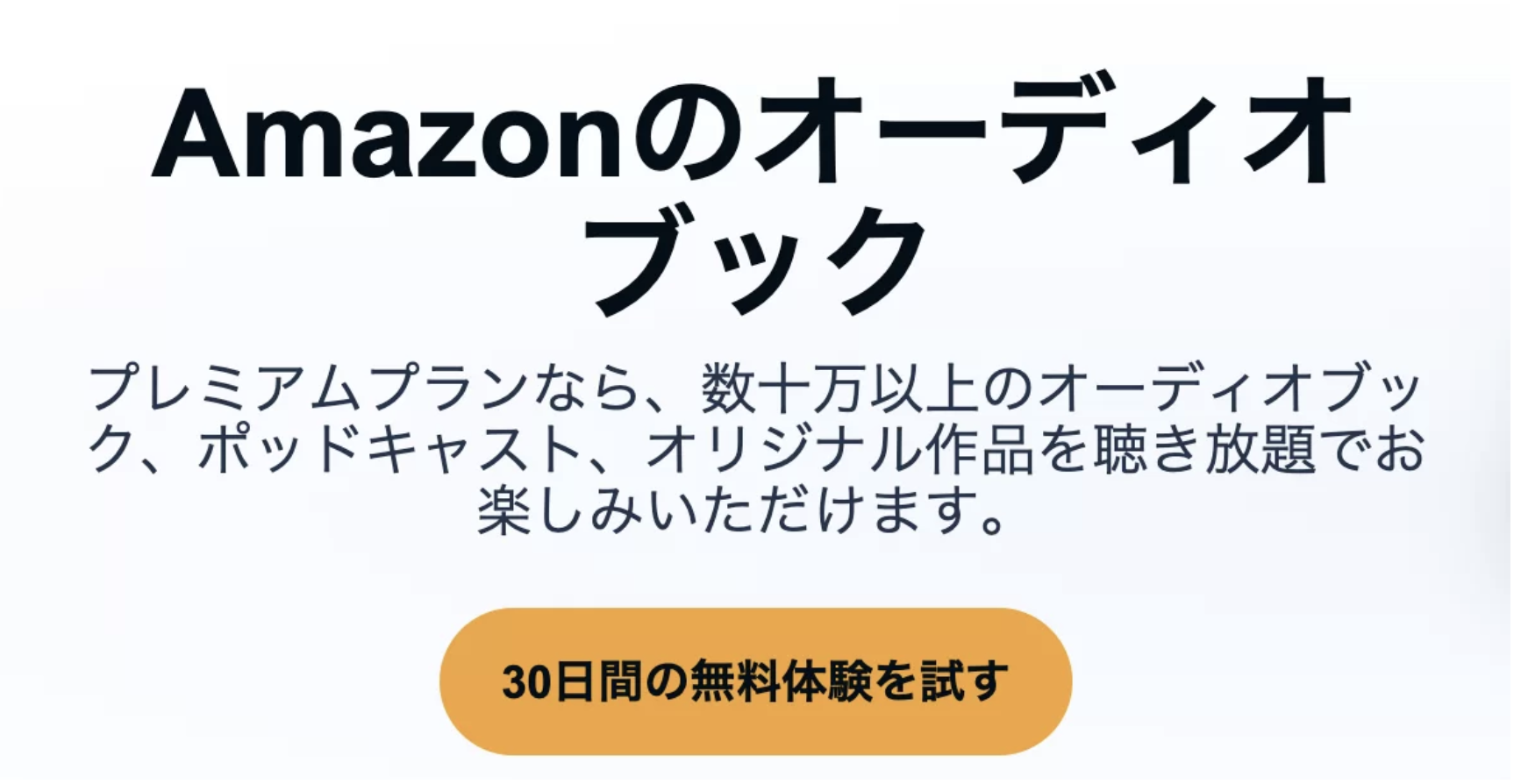 Amazonのオーディオブック

プレミアムプランなら、数十万以上のオーディオブック、ポッドキャスト、オリジナル作品を聴き放題でお楽しみいただけます。

30日間の無料体験を試す